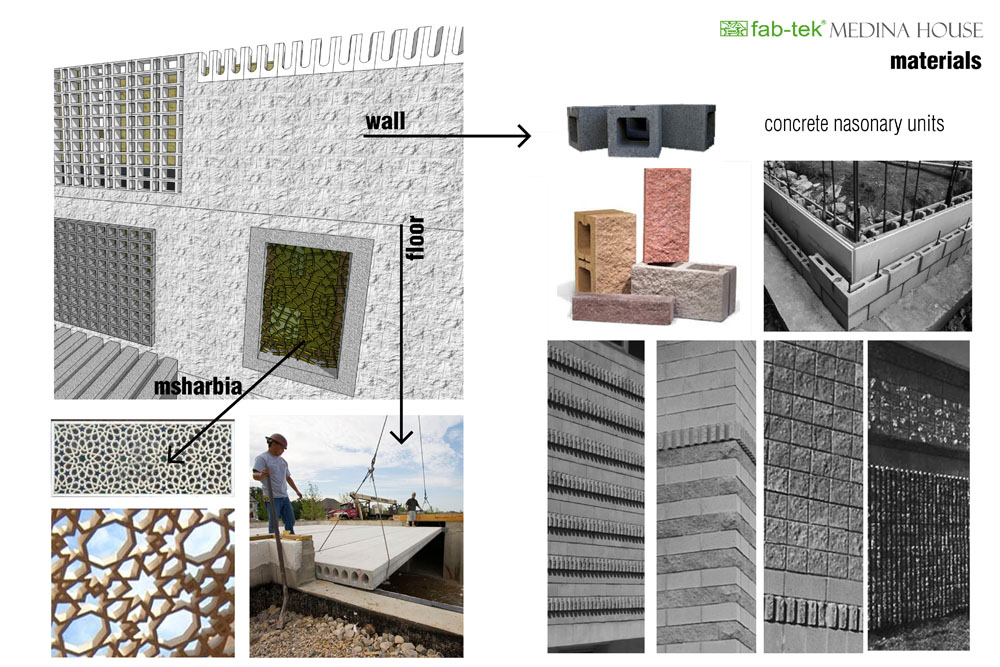 fab-tek® MEDINA HOUSE
materials

wall

concrete nasonary units

floor

msharbia